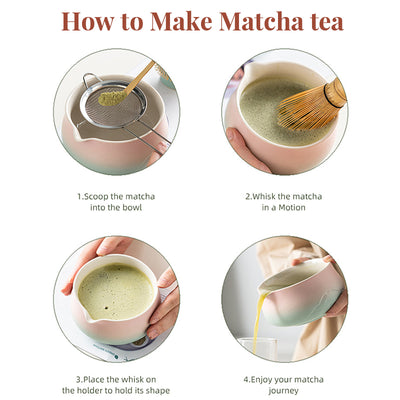 How to Make Matcha tea

1.Scoop the matcha into the bowl

2.Whisk the matcha in a Motion

3.Place the whisk on the holder to hold its shape

4.Enjoy your matcha journey