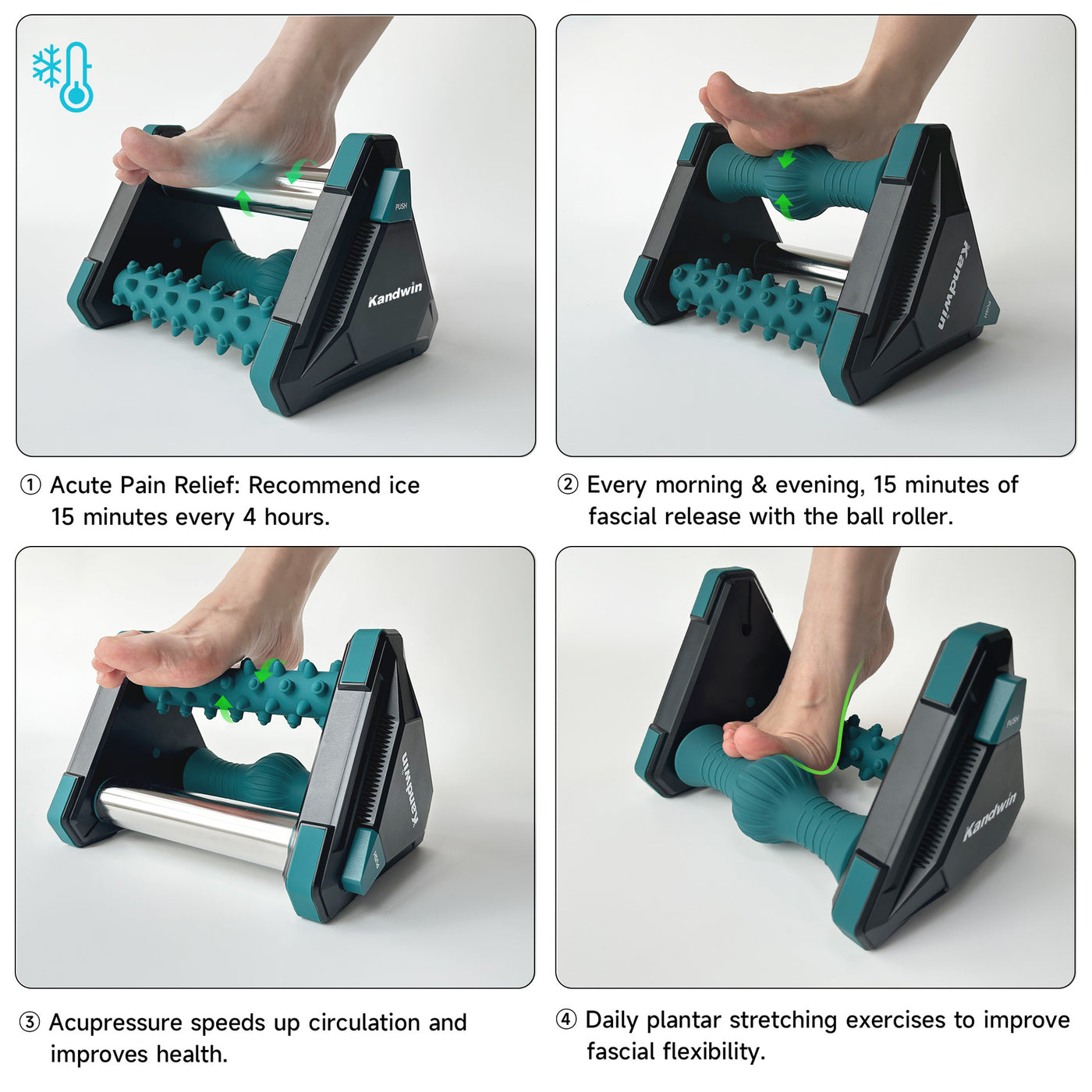 PUSH

Kandwin

① Acute Pain Relief: Recommend ice 15 minutes every 4 hours.

Kandwin

PUSH

② Every morning & evening, 15 minutes of fascial release with the ball roller.

Kandwin

PUSH

③ Acupressure speeds up circulation and improves health.

PUSH

Kandwin

④ Daily plantar stretching exercises to improve fascial flexibility.